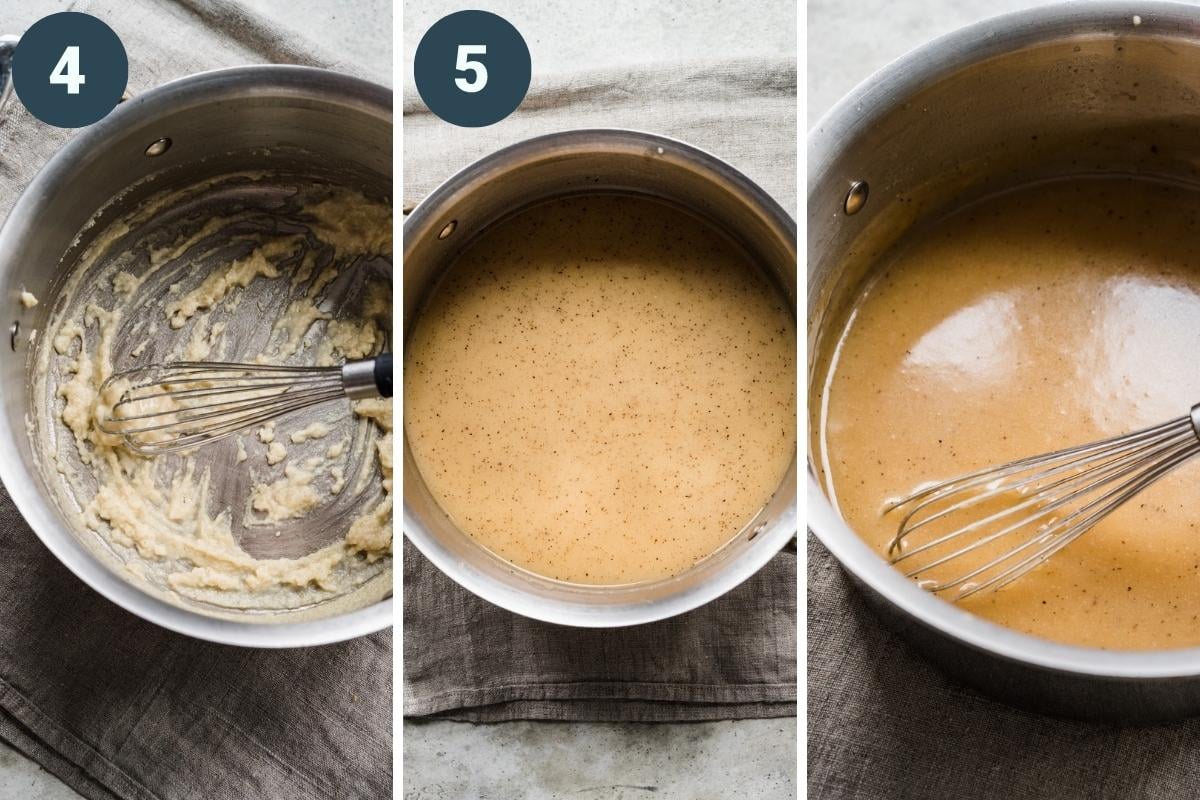 4

5