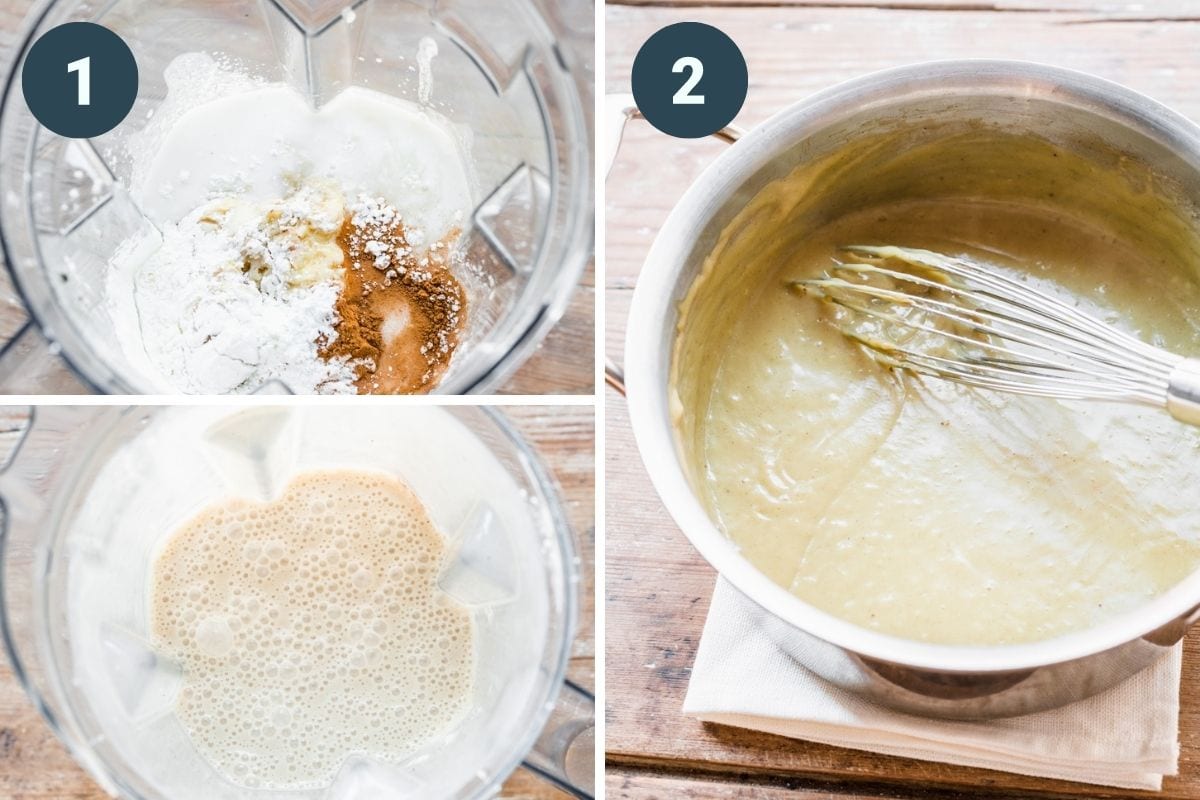 1

2