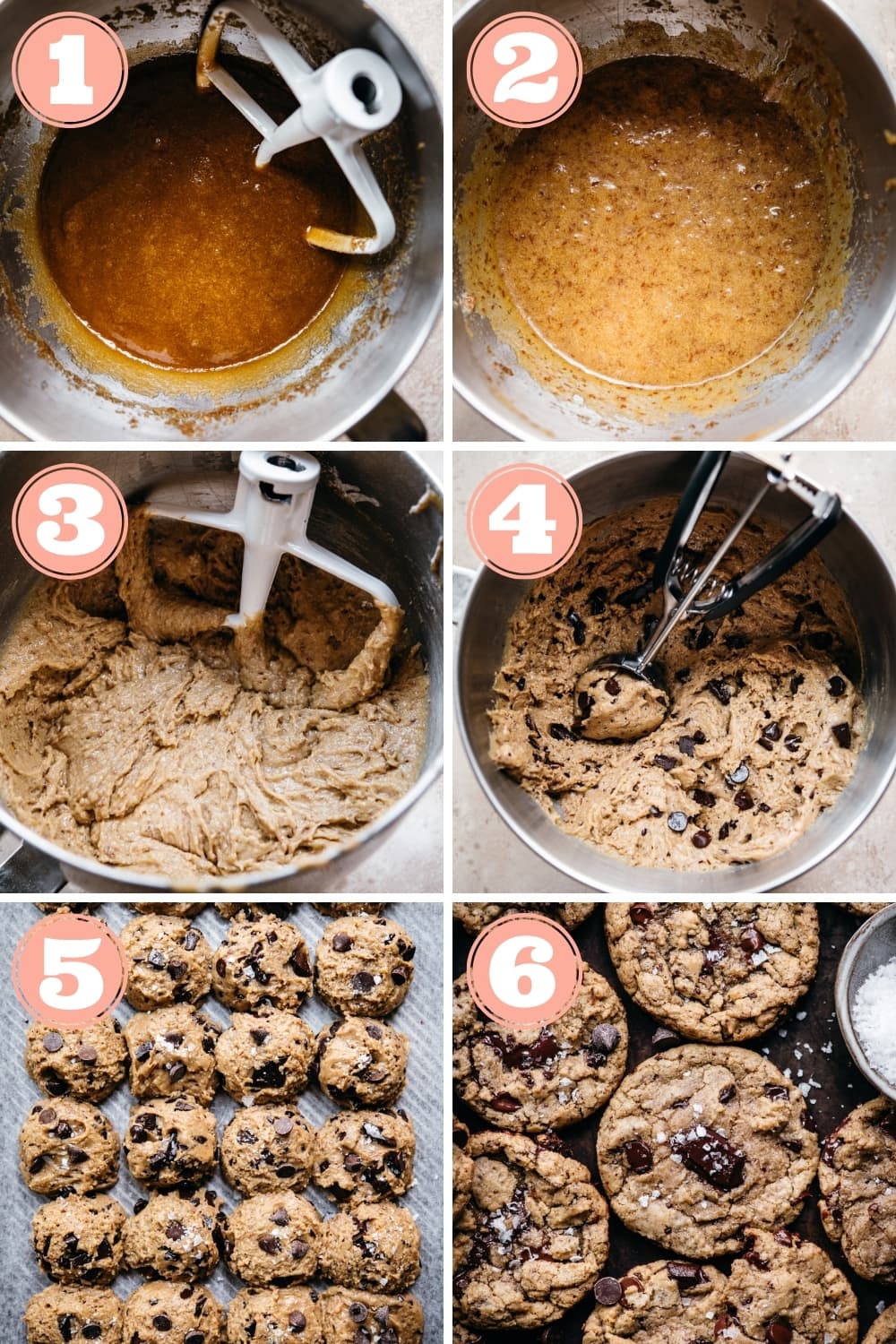 1

2

3

4

5

6